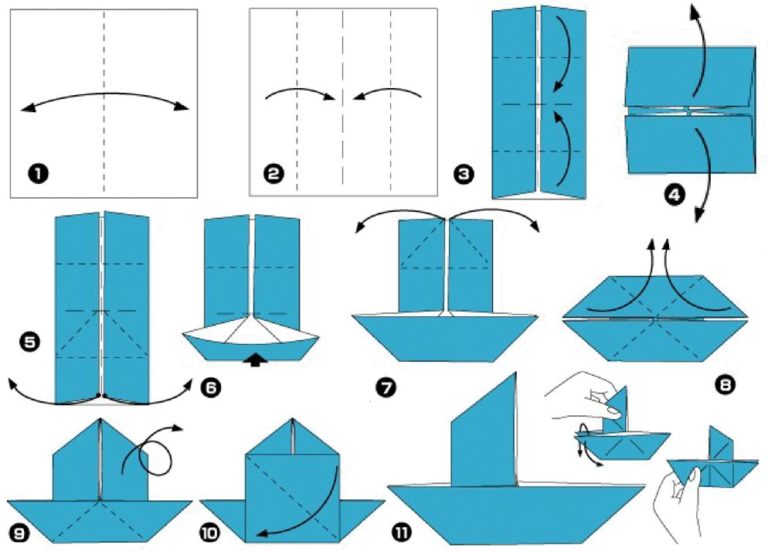 1
2
3
4
5
6
7
8
9
10
11