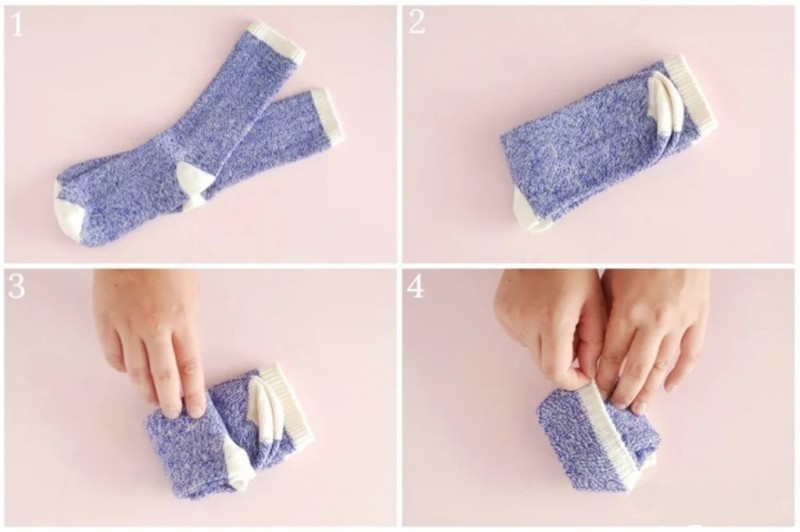 1

2

3

4